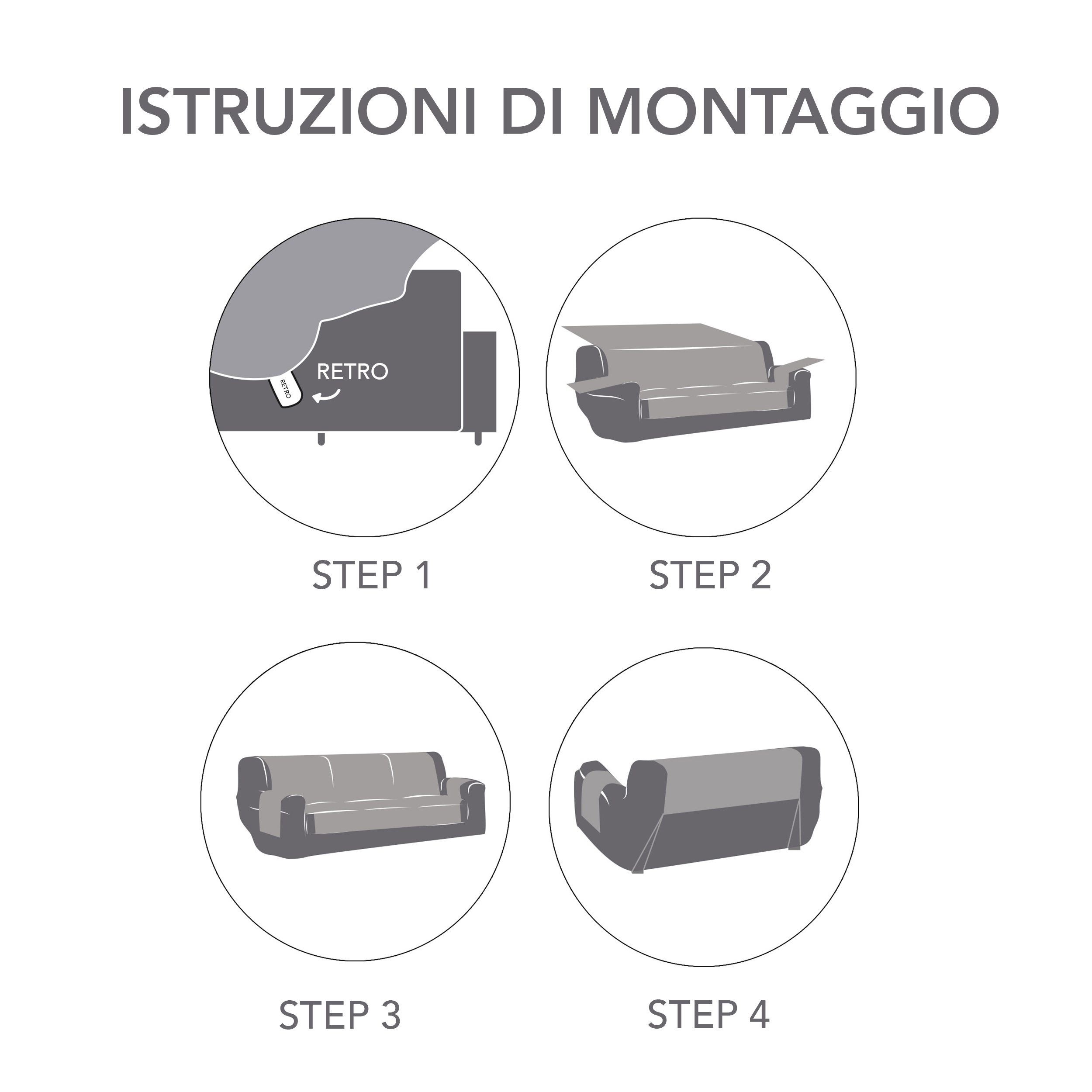 ISTRUZIONI DI MONTAGGIO

RETRO
RETRO

STEP 1

STEP 2

STEP 3

STEP 4